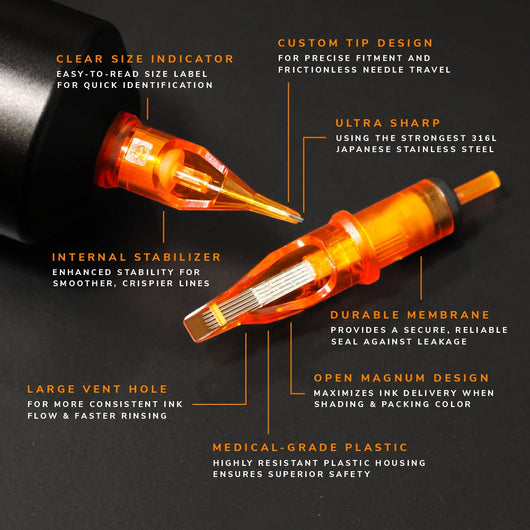 CLEAR SIZE INDICATOR
EASY-TO-READ SIZE LABEL FOR QUICK IDENTIFICATION

CUSTOM TIP DESIGN
FOR PRECISE FITMENT AND FRICTIONLESS NEEDLE TRAVEL

ULTRA SHARP
USING THE STRONGEST 316L JAPANESE STAINLESS STEEL

INTERNAL STABILIZER
ENHANCED STABILITY FOR SMOOTHER, CRISPIER LINES

DURABLE MEMBRANE
PROVIDES A SECURE, RELIABLE SEAL AGAINST LEAKAGE

OPEN MAGNUM DESIGN
MAXIMIZES INK DELIVERY WHEN SHADING & PACKING COLOR

LARGE VENT HOLE
FOR MORE CONSISTENT INK FLOW & FASTER RINSING

MEDICAL-GRADE PLASTIC
HIGHLY RESISTANT PLASTIC HOUSING ENSURES SUPERIOR SAFETY